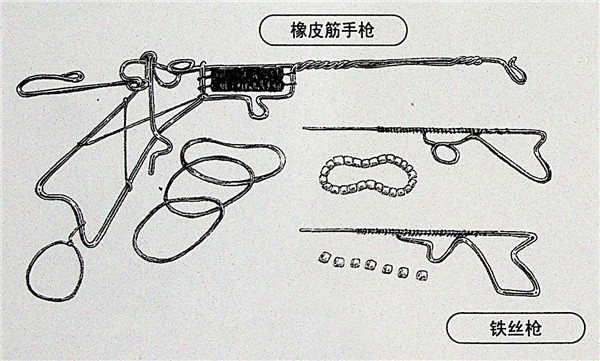 橡皮筋手枪

铁丝枪